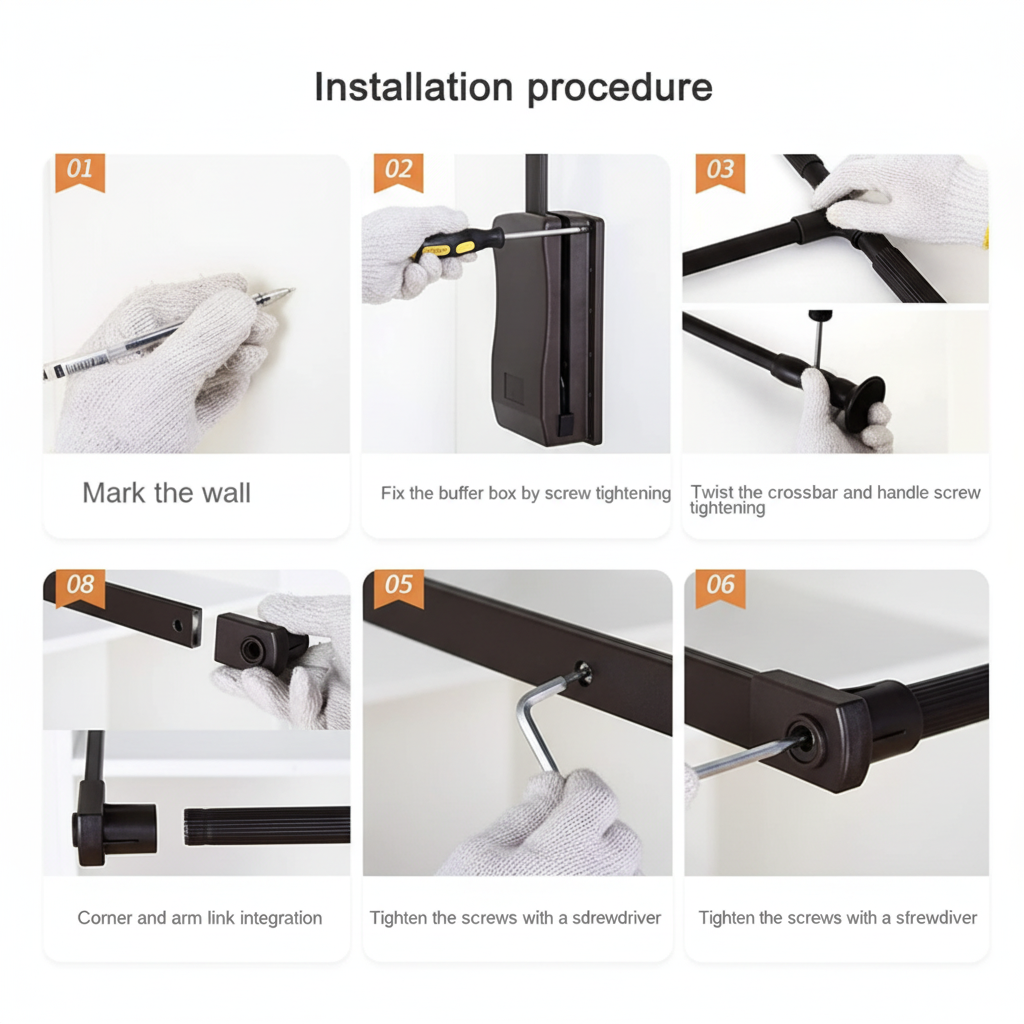 Installation procedure

01

Mark the wall

02

Fix the buffer box by screw tightening

03

Twist the crossbar and handle screw tightening

08

Corner and arm link integration

05

Tighten the screws with a sdrewdriver

06

Tighten the screws with a sfrewdiver